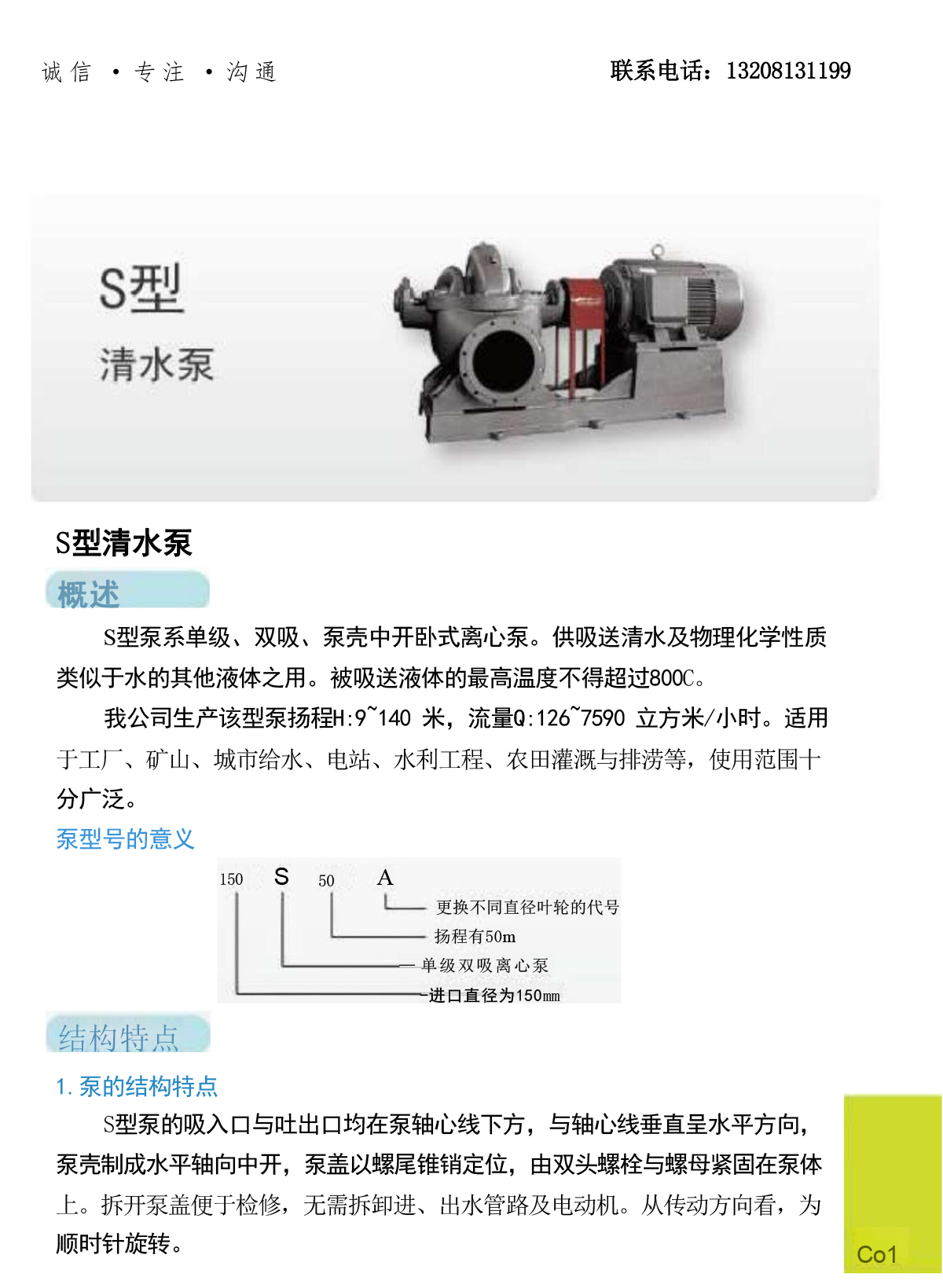 诚信 · 专注 · 沟通

联系电话：13208131199

S型
清水泵

S型清水泵

概述

S型泵系单级、双吸、泵壳中开卧式离心泵。供吸送清水及物理化学性质类似于水的其他液体之用。被吸送液体的最高温度不得超过800C。

我公司生产该型泵扬程H:9~140 米，流量Q:126~7590 立方米/小时。适用于工厂、矿山、城市给水、电站、水利工程、农田灌溉与排涝等，使用范围十分广泛。

泵型号的意义

150 S 50 A
更换不同直径叶轮的代号
扬程有50m
单级双吸离心泵
进口直径为150mm

结构特点

1. 泵的结构特点

S型泵的吸入口与吐出口均在泵轴心线下方，与轴心线垂直呈水平方向，泵壳制成水平轴向中开，泵盖以螺尾锥销定位，由双头螺栓与螺母紧固在泵体上。拆开泵盖便于检修，无需拆卸进、出水管路及电动机。从传动方向看，为顺时针旋转。

Co1