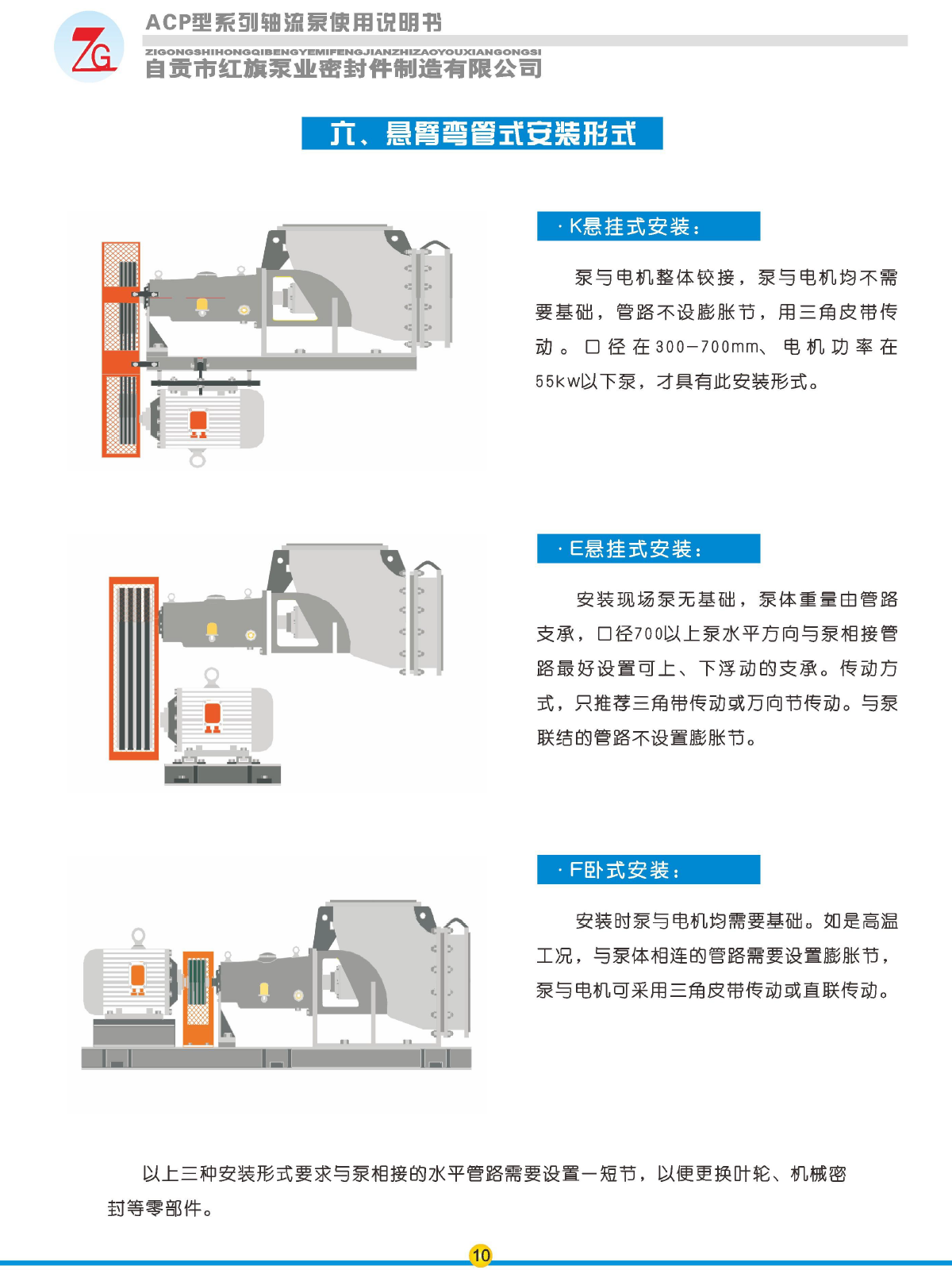 ZG

ACP型系列轴流泵使用说明书

ZIGONGSHIHONGQIBENGYEMIFENGJIANZHIZAOYOUXIANGONGSI

自贡市红旗泵业密封件制造有限公司

六、悬臂弯管式安装形式

· K悬挂式安装：

泵与电机整体铰接，泵与电机均不需要基础，管路不设膨胀节，用三角皮带传动。口径在300—700mm、电机功率在55kw以下泵，才具有此安装形式。

· E悬挂式安装：

安装现场泵无基础，泵体重量由管路支承，口径700以上泵水平方向与泵相接管路最好设置可上、下浮动的支承。传动方式，只推荐三角带传动或万向节传动。与泵联结的管路不设置膨胀节。

· F卧式安装：

安装时泵与电机均需要基础。如是高温工况，与泵体相连的管路需要设置膨胀节，泵与电机可采用三角皮带传动或直联传动。

以上三种安装形式要求与泵相接的水平管路需要设置一短节，以便更换叶轮、机械密封等零部件。

10