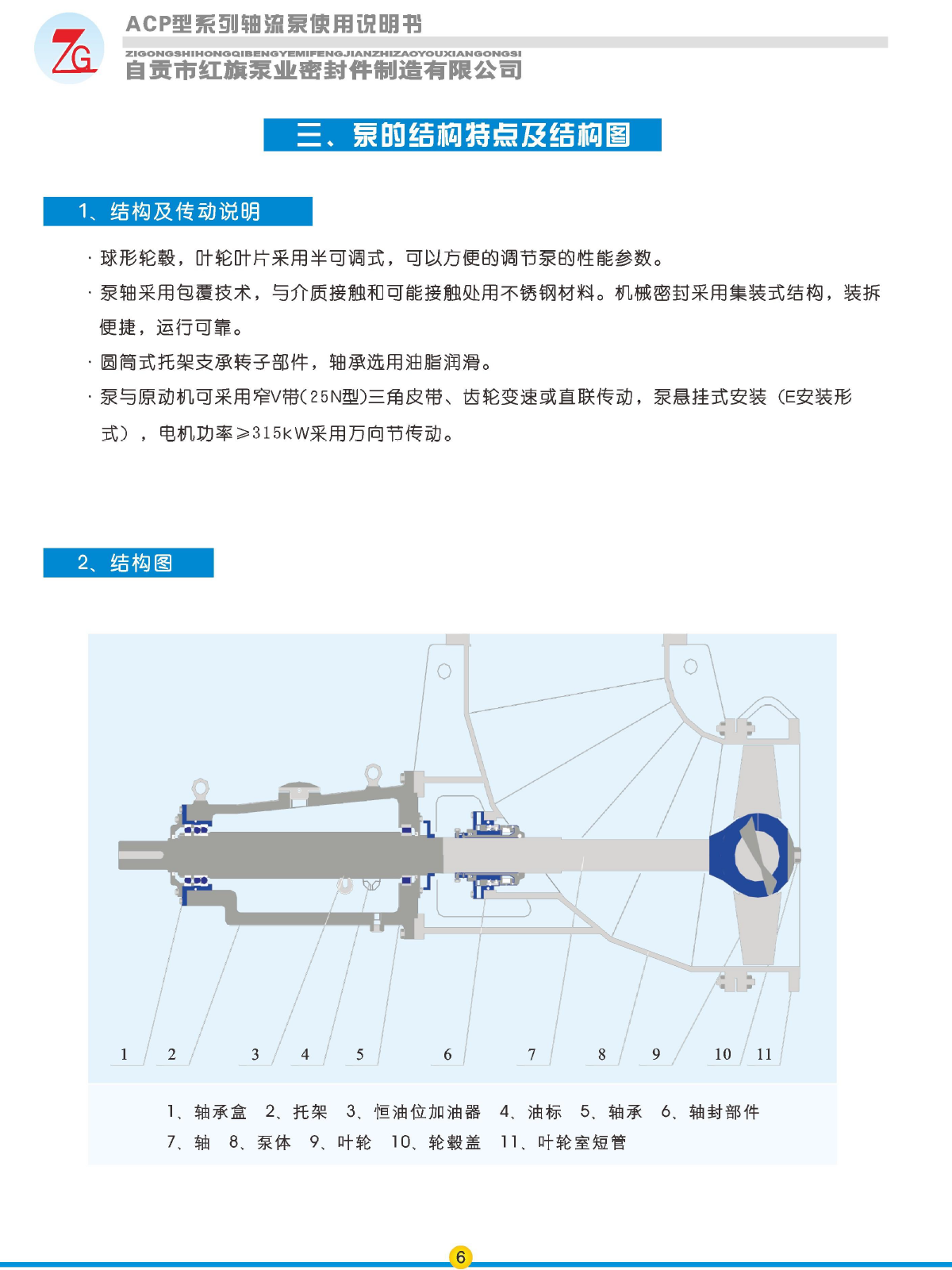 ZG

ACP型系列轴流泵使用说明书

ZIGONGSHIHONGQIBENGYEMIFENGJIANZHIZAOYOUXIANGONGSI
自贡市红旗泵业密封件制造有限公司

三、泵的结构特点及结构图

1、结构及传动说明

· 球形轮毂，叶轮叶片采用半可调式，可以方便的调节泵的性能参数。

· 泵轴采用包覆技术，与介质接触和可能接触处用不锈钢材料。机械密封采用集装式结构，装拆便捷，运行可靠。

· 圆筒式托架支承转子部件，轴承选用油脂润滑。

· 泵与原动机可采用窄V带(25N型)三角皮带、齿轮变速或直联传动，泵悬挂式安装（E安装形式），电机功率≥315kW采用万向节传动。

2、结构图

1 2 3 4 5 6 7 8 9 10 11

1、轴承盒 2、托架 3、恒油位加油器 4、油标 5、轴承 6、轴封部件
7、轴 8、泵体 9、叶轮 10、轮毂盖 11、叶轮室短管

6