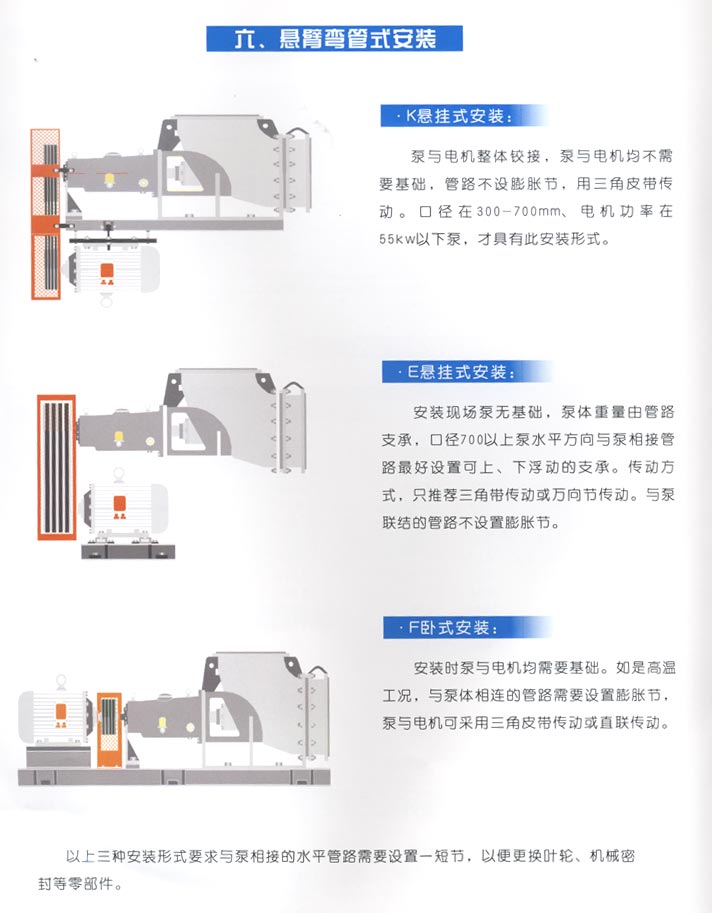 六、悬臂弯管式安装

·K悬挂式安装：

泵与电机整体铰接，泵与电机均不需要基础，管路不设膨胀节，用三角皮带传动。口径在300-700mm、电机功率在55kw以下泵，才具有此安装形式。

·E悬挂式安装：

安装现场泵无基础，泵体重量由管路支承，口径700以上泵水平方向与泵相接管路最好设置可上、下浮动的支承。传动方式，只推荐三角带传动或万向节传动。与泵联结的管路不设置膨胀节。

·F卧式安装：

安装时泵与电机均需要基础。如是高温工况，与泵体相连的管路需要设置膨胀节，泵与电机可采用三角皮带传动或直联传动。

以上三种安装形式要求与泵相接的水平管路需要设置一短节，以便更换叶轮、机械密封等零部件。